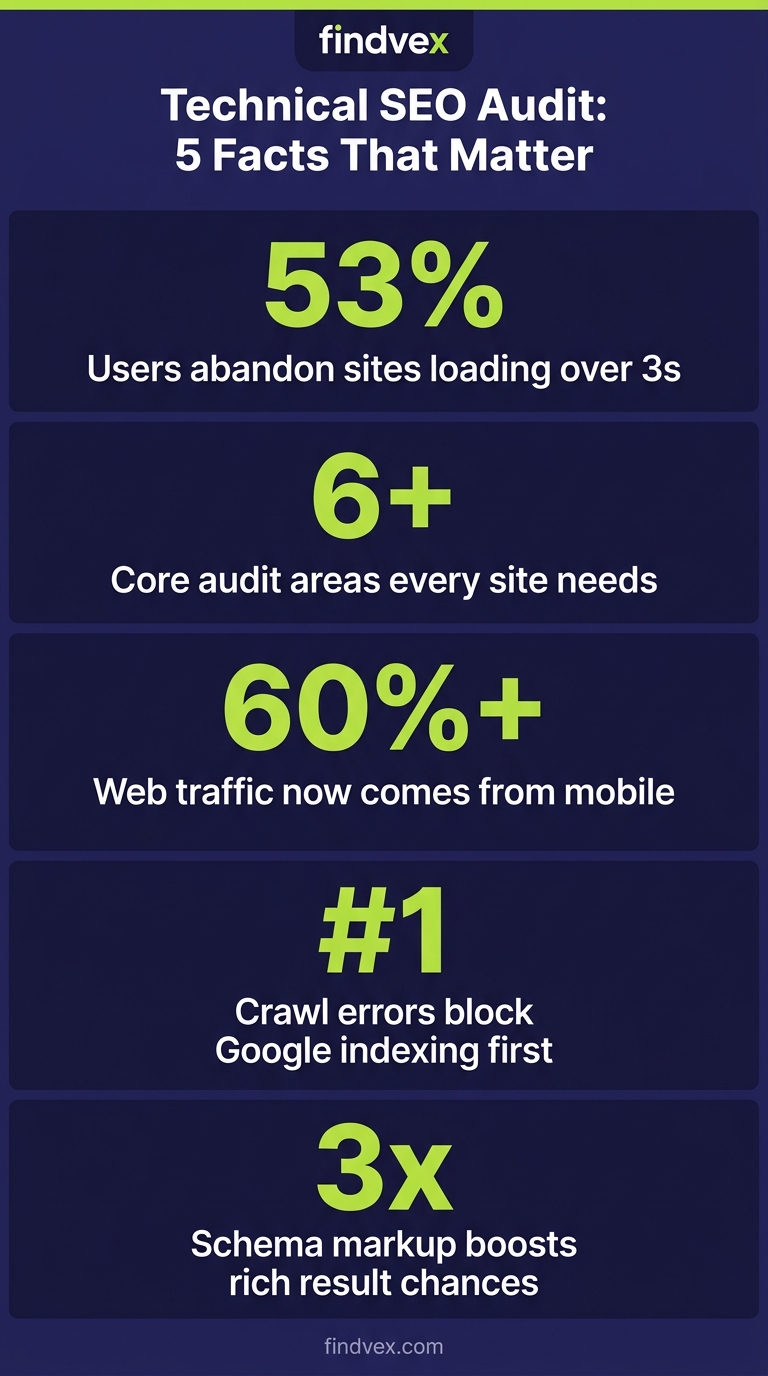 findvex

Technical SEO Audit: 5 Facts That Matter

53%
Users abandon sites loading over 3s

6+
Core audit areas every site needs

60%+
Web traffic now comes from mobile

#1
Crawl errors block Google indexing first

3x
Schema markup boosts rich result chances

findvex.com